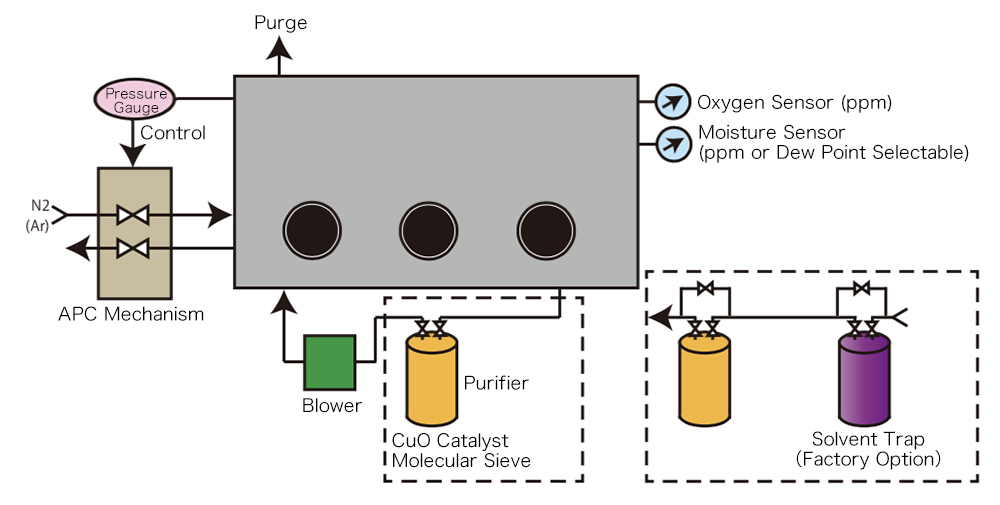 Purge

Pressure Gauge

Control

Oxygen Sensor (ppm)

Moisture Sensor (ppm or Dew Point Selectable)

N2 (Ar)

APC Mechanism

Blower

Purifier

CuO Catalyst Molecular Sieve

Solvent Trap (Factory Option)